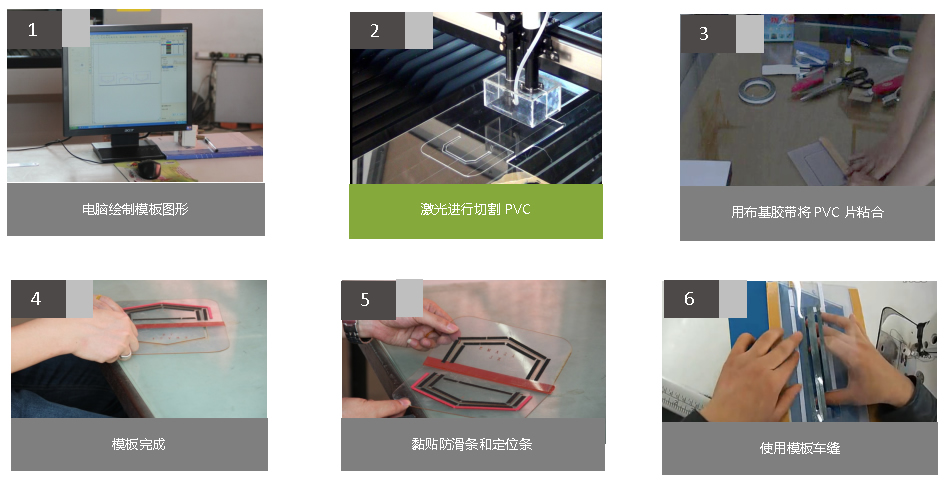 1

电脑绘制模板图形

2

激光进行切割 PVC

3

用布基胶带将 PVC 片粘合

4

模板完成

5

黏贴防滑条和定位条

6

使用模板车缝