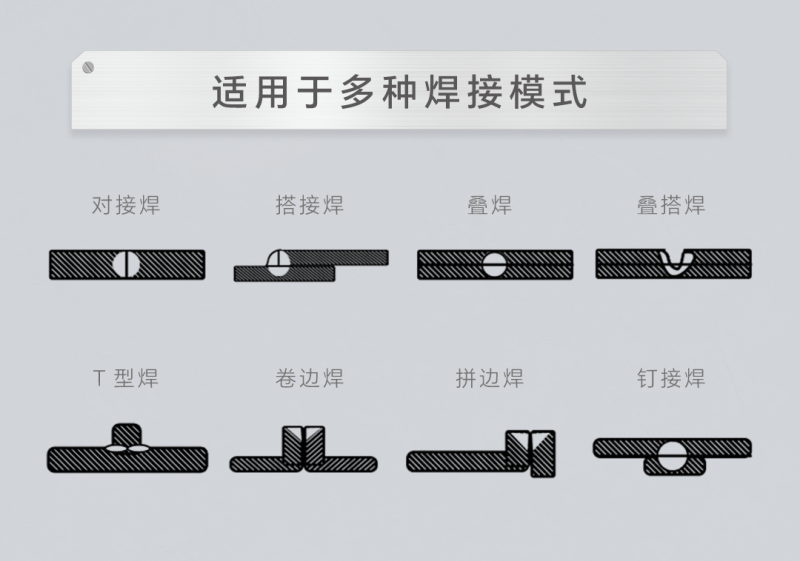 适用于多种焊接模式

对接焊

搭接焊

叠焊

叠搭焊

T 型焊

卷边焊

拼边焊

钉接焊